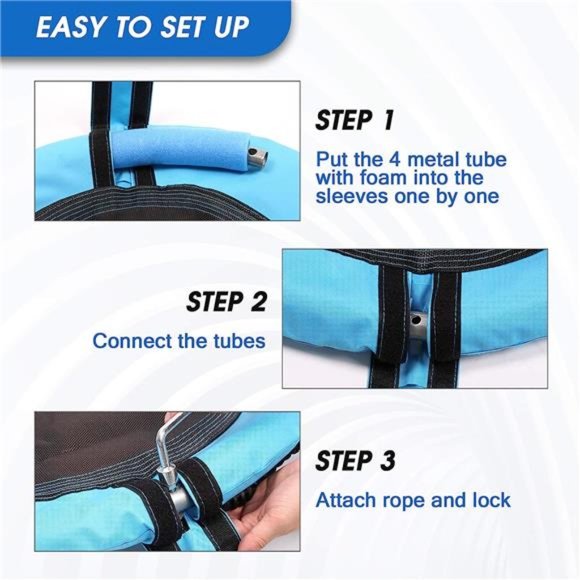 EASY TO SET UP

STEP 1

Put the 4 metal tube with foam into the sleeves one by one

STEP 2

Connect the tubes

STEP 3

Attach rope and lock